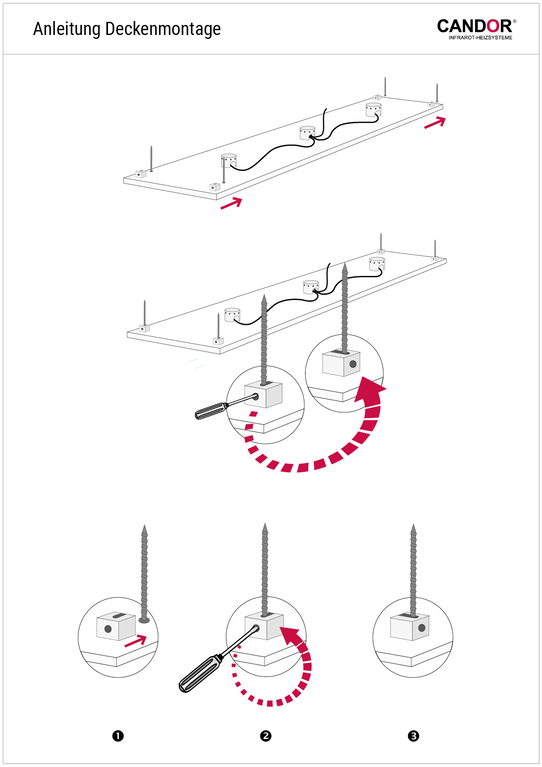 Anleitung Deckenmontage

CANDOR®
INFRAROT-HEIZSYSTEME

❶

❷

❸